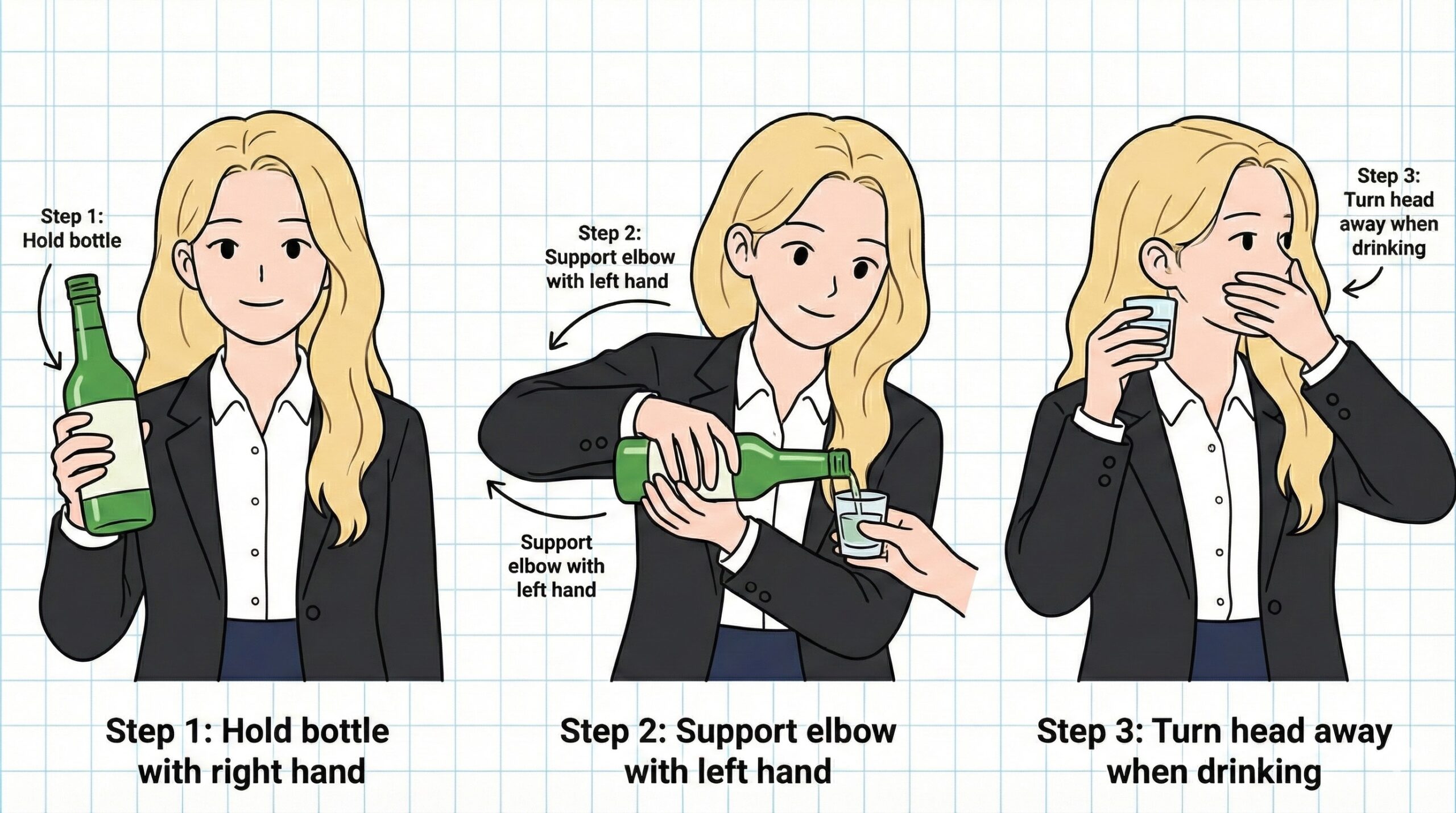 Step 1:
Hold bottle

Step 1: Hold bottle with right hand

Step 2:
Support elbow with left hand

Support elbow with left hand

Step 2: Support elbow with left hand

Step 3:
Turn head away when drinking

Step 3: Turn head away when drinking